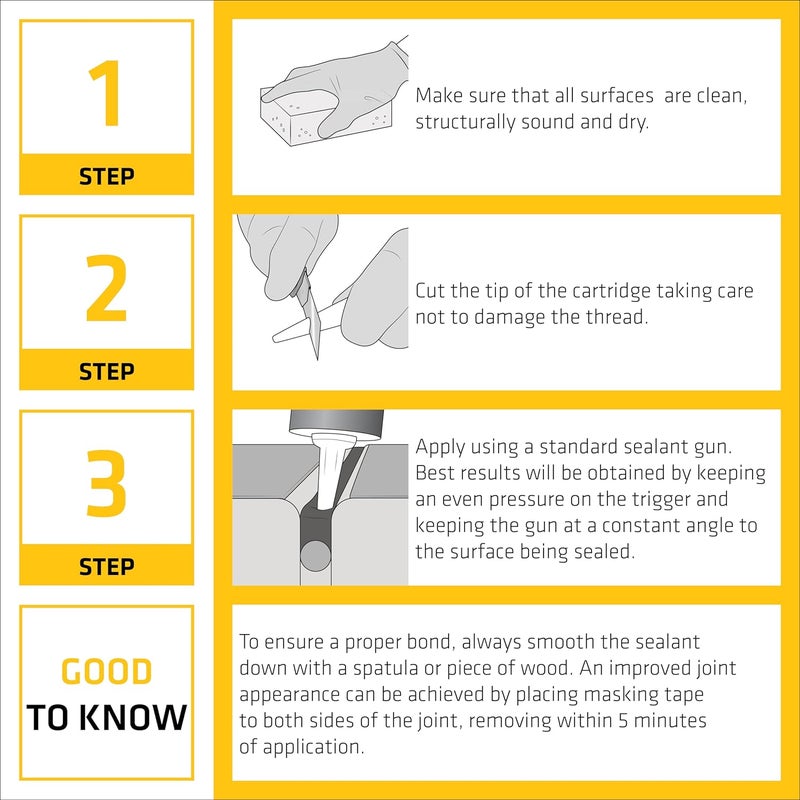 1

STEP

Make sure that all surfaces  are clean, structurally sound and dry.

2

STEP

Cut the tip of the cartridge taking care not to damage the thread.

3

STEP

Apply using a standard sealant gun. Best results will be obtained by keeping an even pressure on the trigger and keeping the gun at a constant angle to the surface being sealed.

GOOD
TO KNOW

To ensure a proper bond, always smooth the sealant down with a spatula or piece of wood. An improved joint appearance can be achieved by placing masking tape to both sides of the joint, removing within 5 minutes of application.